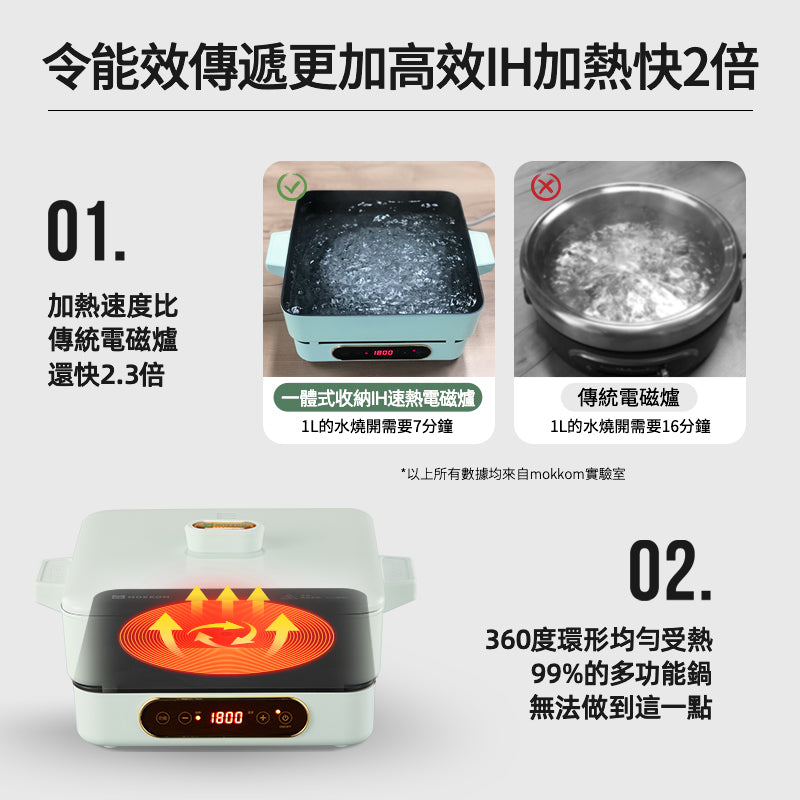 令能效傳遞更加高效IH加熱快2倍

01.

加熱速度比
傳統電磁爐
還快2.3倍

1800

一體式收納IH速熱電磁爐
1L的水燒開需要7分鐘

傳統電磁爐
1L的水燒開需要16分鐘

*以上所有數據均來自mokkom實驗室

MOKKOM

1800

02.

360度環形均勻受熱
99%的多功能鍋
無法做到這一點