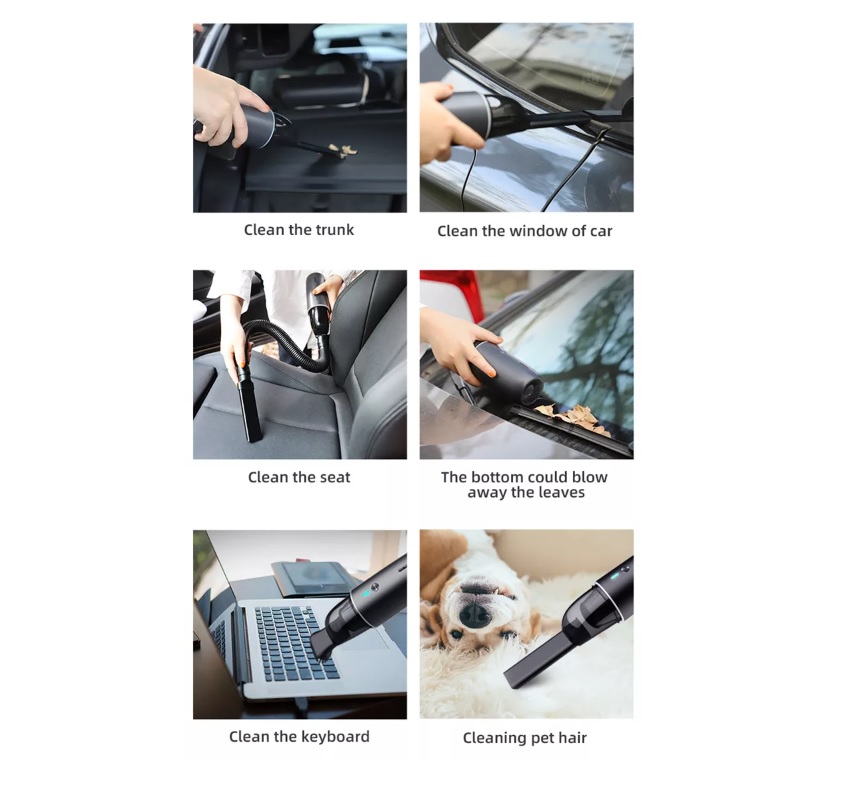 Clean the trunk

Clean the window of car

Clean the seat

The bottom could blow away the leaves

Clean the keyboard

Cleaning pet hair