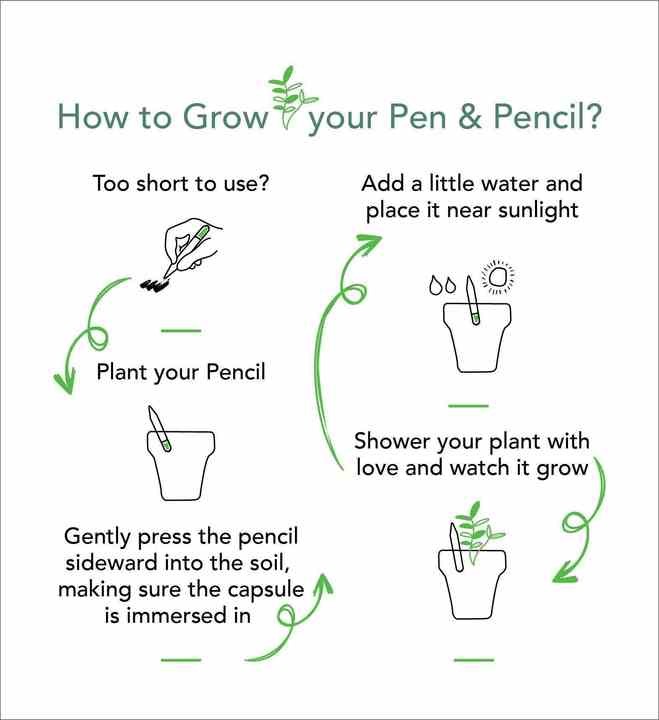 How to Grow your Pen & Pencil?

Too short to use?

Plant your Pencil

Gently press the pencil sideward into the soil, making sure the capsule is immersed in

Add a little water and place it near sunlight

Shower your plant with love and watch it grow