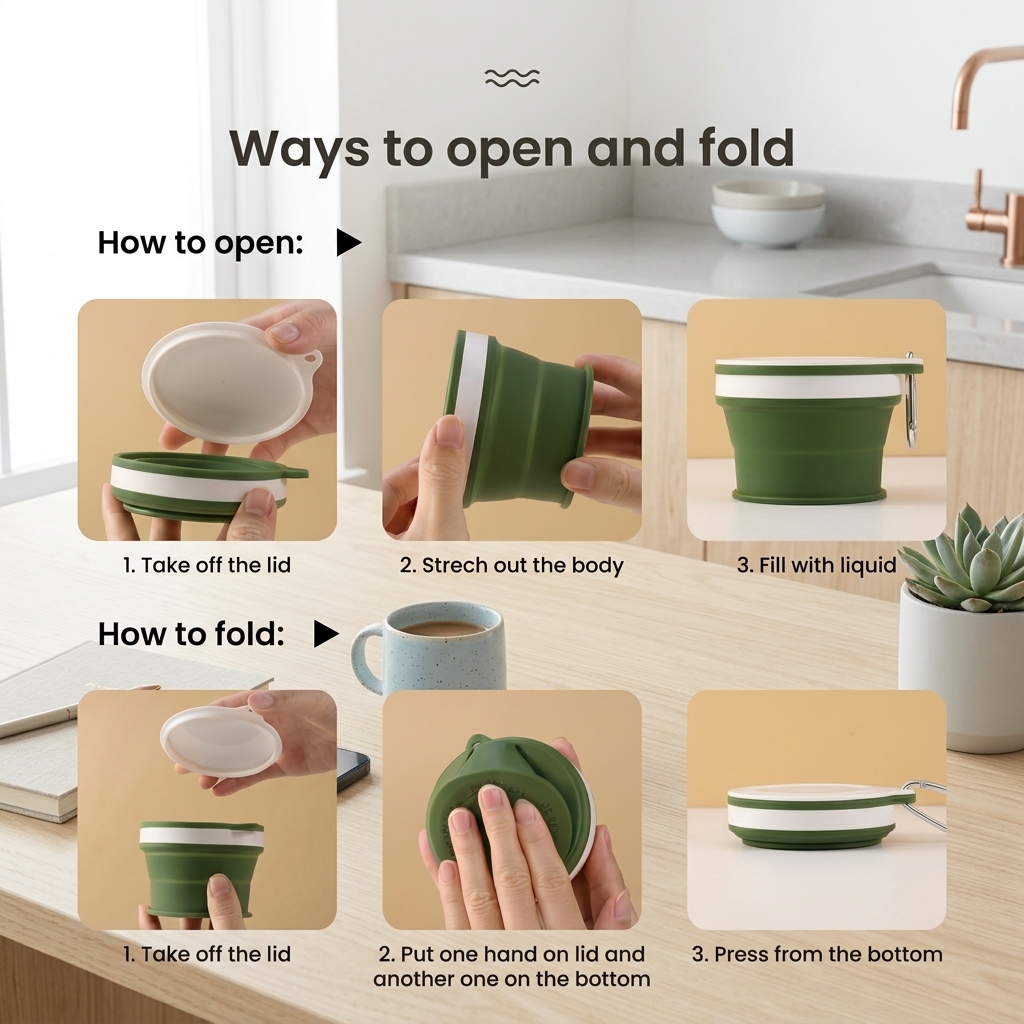 Ways to open and fold

How to open:

1. Take off the lid

2. Strech out the body

3. Fill with liquid

How to fold:

1. Take off the lid

2. Put one hand on lid and another one on the bottom

3. Press from the bottom