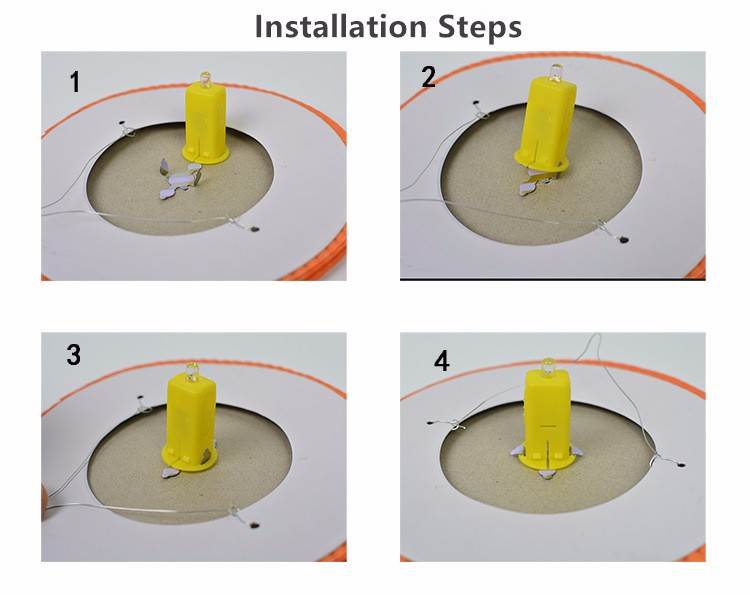 Installation Steps

1

2

3

4